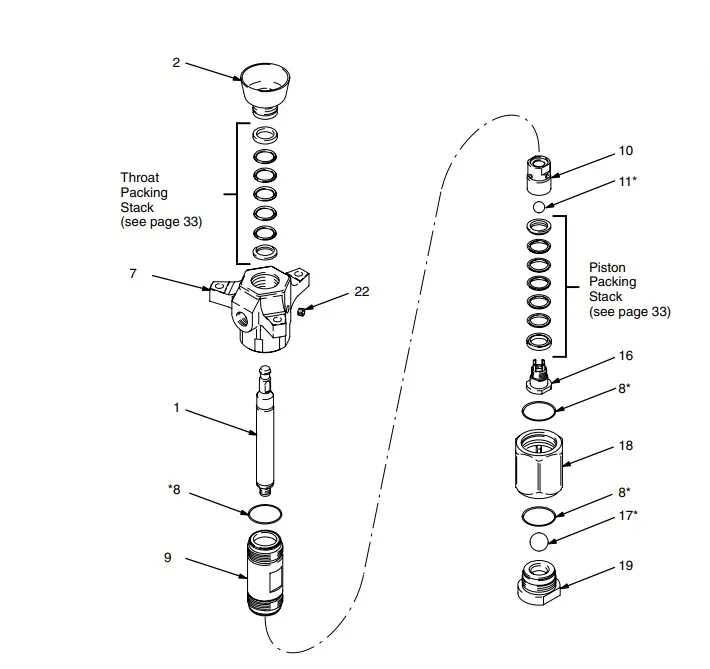 2

Throat Packing Stack (see page 33)

7

22

1

*8

9

10

11*

Piston Packing Stack (see page 33)

16

8*

18

8*

17*

19