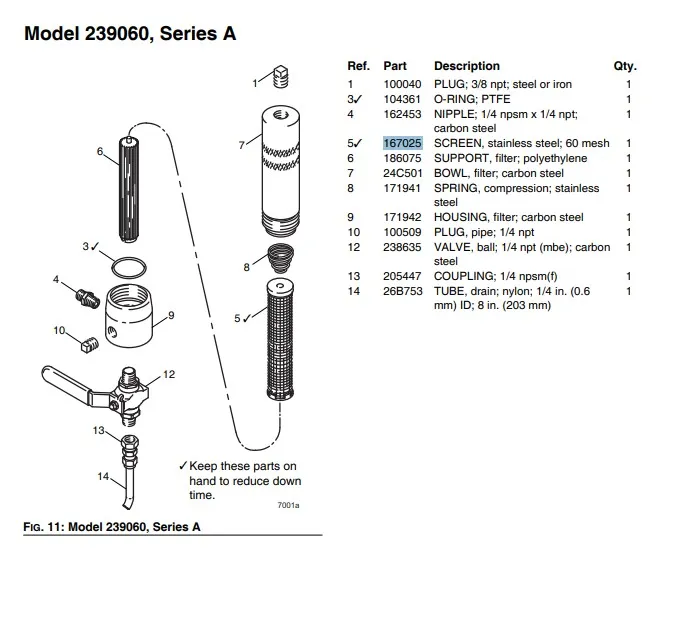 Model 239060, Series A

1
6
7
3✓
8
4
9
5✓
10
12
13
14

✓Keep these parts on hand to reduce down time.

7001a

FIG. 11: Model 239060, Series A

| Ref. | Part | Description | Qty. |
|---|---|---|---|
| 1 | 100040 | PLUG; 3/8 npt; steel or iron | 1 |
| 3✓ | 104361 | O-RING; PTFE | 1 |
| 4 | 162453 | NIPPLE; 1/4 npsm x 1/4 npt; carbon steel | 1 |
| 5✓ | 167025 | SCREEN, stainless steel; 60 mesh | 1 |
| 6 | 186075 | SUPPORT, filter; polyethylene | 1 |
| 7 | 24C501 | BOWL, filter; carbon steel | 1 |
| 8 | 171941 | SPRING, compression; stainless steel | 1 |
| 9 | 171942 | HOUSING, filter; carbon steel | 1 |
| 10 | 100509 | PLUG, pipe; 1/4 npt | 1 |
| 12 | 238635 | VALVE, ball; 1/4 npt (mbe); carbon steel | 1 |
| 13 | 205447 | COUPLING; 1/4 npsm(f) | 1 |
| 14 | 26B753 | TUBE, drain; nylon; 1/4 in. (0.6 mm) ID; 8 in. (203 mm) | 1 |