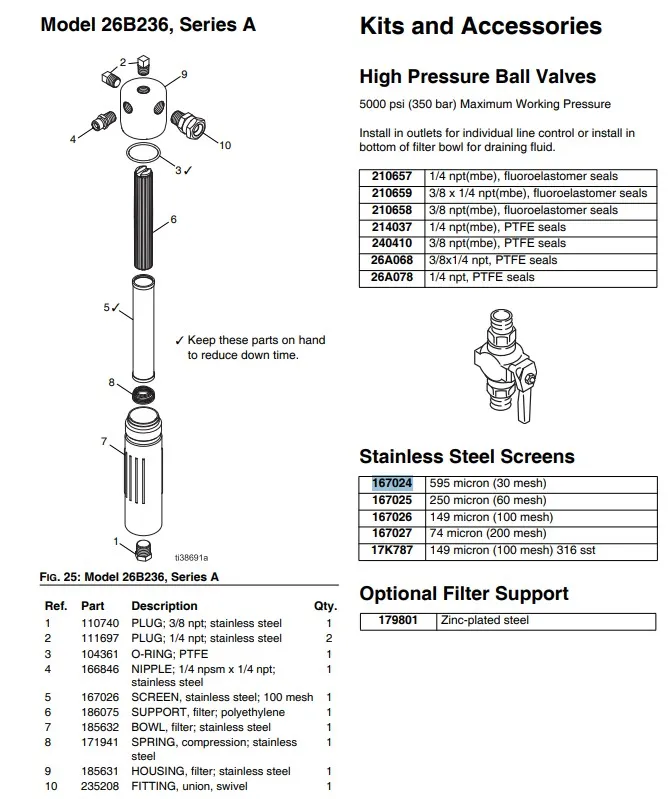 Model 26B236, Series A

2
9
4
10
3 ✓
6
5 ✓
✓ Keep these parts on hand to reduce down time.
8
7
1
ti38691a

FIG. 25: Model 26B236, Series A

| Ref. | Part | Description | Qty. |
|---|---|---|---|
| 1 | 110740 | PLUG; 3/8 npt; stainless steel | 1 |
| 2 | 111697 | PLUG; 1/4 npt; stainless steel | 2 |
| 3 | 104361 | O-RING; PTFE | 1 |
| 4 | 166846 | NIPPLE; 1/4 npsm x 1/4 npt; stainless steel | 1 |
| 5 | 167026 | SCREEN, stainless steel; 100 mesh | 1 |
| 6 | 186075 | SUPPORT, filter; polyethylene | 1 |
| 7 | 185632 | BOWL, filter; stainless steel | 1 |
| 8 | 171941 | SPRING, compression; stainless steel | 1 |
| 9 | 185631 | HOUSING, filter; stainless steel | 1 |
| 10 | 235208 | FITTING, union, swivel | 1 |

Kits and Accessories

High Pressure Ball Valves

5000 psi (350 bar) Maximum Working Pressure

Install in outlets for individual line control or install in bottom of filter bowl for draining fluid.

| 210657 | 1/4 npt(mbe), fluoroelastomer seals |
|---|---|
| 210659 | 3/8 x 1/4 npt(mbe), fluoroelastomer seals |
| 210658 | 3/8 npt(mbe), fluoroelastomer seals |
| 214037 | 1/4 npt(mbe), PTFE seals |
| 240410 | 3/8 npt(mbe), PTFE seals |
| 26A068 | 3/8x1/4 npt, PTFE seals |
| 26A078 | 1/4 npt, PTFE seals |

Stainless Steel Screens

| 167024 | 595 micron (30 mesh) |
|---|---|
| 167025 | 250 micron (60 mesh) |
| 167026 | 149 micron (100 mesh) |
| 167027 | 74 micron (200 mesh) |
| 17K787 | 149 micron (100 mesh) 316 sst |

Optional Filter Support

| 179801 | Zinc-plated steel |
|---|---|