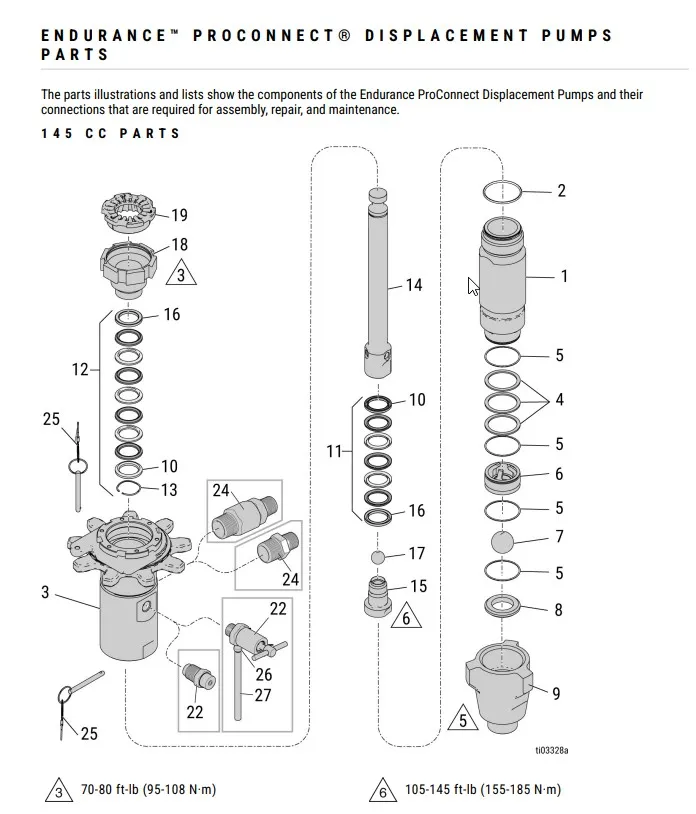 ENDURANCE™ PROCONNECT® DISPLACEMENT PUMPS PARTS

The parts illustrations and lists show the components of the Endurance ProConnect Displacement Pumps and their connections that are required for assembly, repair, and maintenance.

145 CC PARTS

19
18
3
16
12
25
10
13
24
24
3
22
26
27
22
25
14
10
11
16
17
15
6
2
1
5
4
5
6
5
7
5
8
9
5
ti03328a

3 70-80 ft-lb (95-108 N·m)

6 105-145 ft-lb (155-185 N·m)