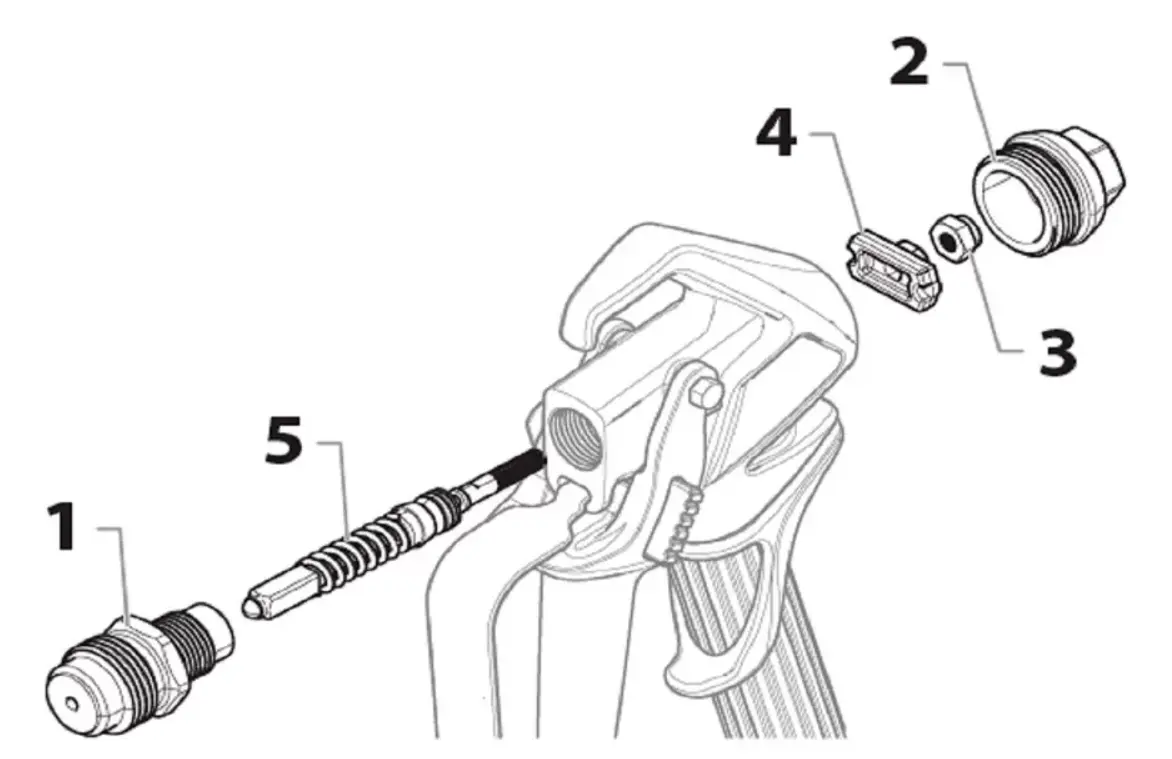 2
4
3
5
1