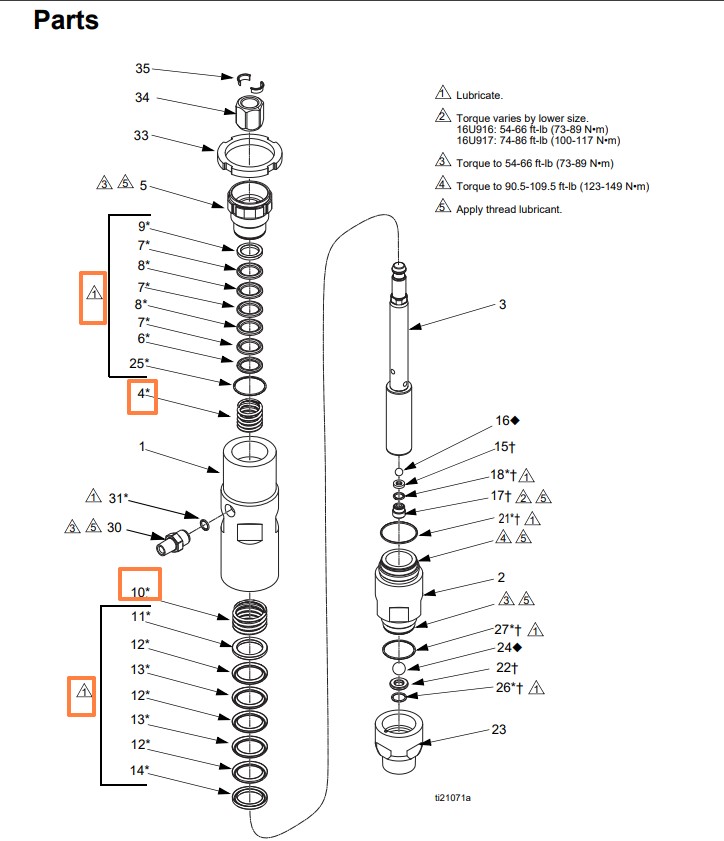 Parts

1 Lubricate.

2 Torque varies by lower size.
16U916: 54-66 ft-lb (73-89 N•m)
16U917: 74-86 ft-lb (100-117 N•m)

3 Torque to 54-66 ft-lb (73-89 N•m)

4 Torque to 90.5-109.5 ft-lb (123-149 N•m)

5 Apply thread lubricant.

35
34
33
3 5 5
9*
7*
8*
7*
8*
7*
6*
25*
1
4*
1
1 31*
3 5 30
10*
11*
12*
13*
12*
13*
12*
14*
1

3
16◆
15†
18*† 1
17† 2 5
21*† 1
4 5
2
3 5
27*† 1
24◆
22†
26*† 1
23

ti21071a