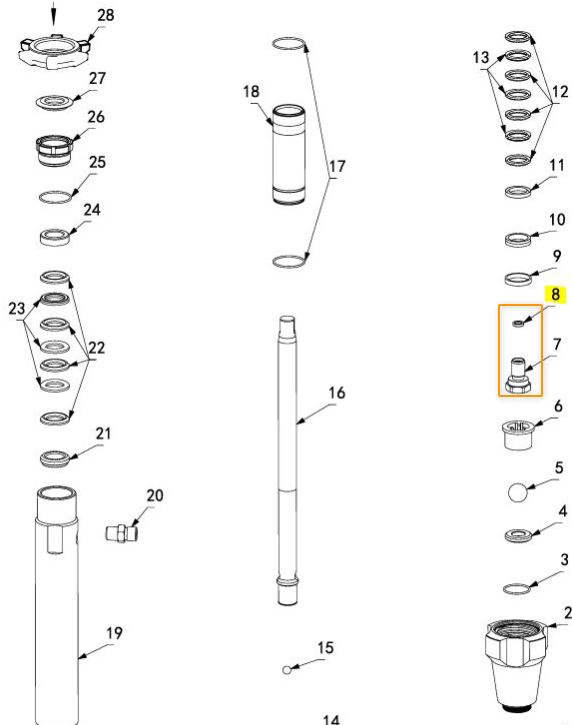 28
27
26
25
24
23
22
21
20
19
18
17
16
15
14
13
12
11
10
9
8
7
6
5
4
3
2