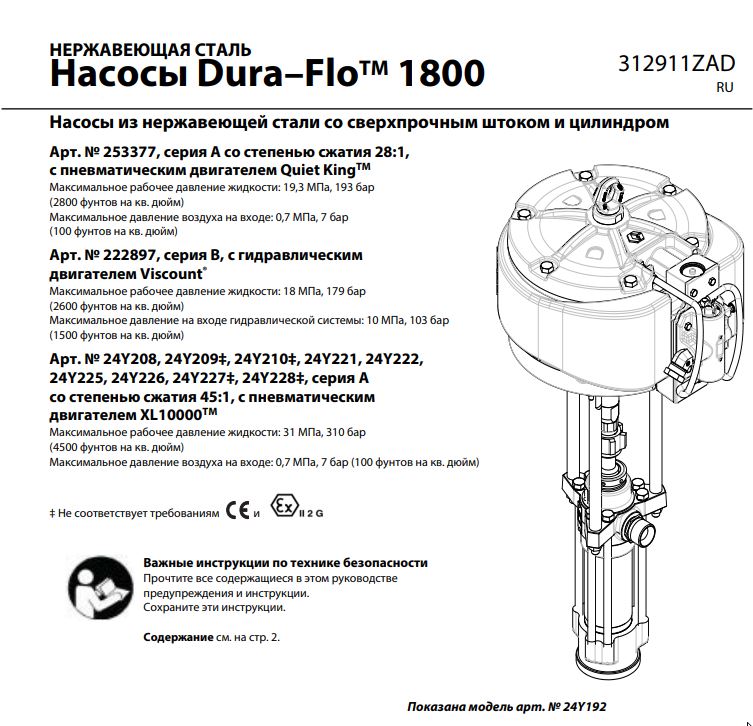 НЕРЖАВЕЮЩАЯ СТАЛЬ
Насосы Dura–Flo™ 1800

312911ZAD
RU

Насосы из нержавеющей стали со сверхпрочным штоком и цилиндром

Арт. № 253377, серия A со степенью сжатия 28:1, с пневматическим двигателем Quiet King™
Максимальное рабочее давление жидкости: 19,3 МПа, 193 бар (2800 фунтов на кв. дюйм)
Максимальное давление воздуха на входе: 0,7 МПа, 7 бар (100 фунтов на кв. дюйм)

Арт. № 222897, серия B, с гидравлическим двигателем Viscount®
Максимальное рабочее давление жидкости: 18 МПа, 179 бар (2600 фунтов на кв. дюйм)
Максимальное давление на входе гидравлической системы: 10 МПа, 103 бар (1500 фунтов на кв. дюйм)

Арт. № 24Y208, 24Y209‡, 24Y210‡, 24Y221, 24Y222, 24Y225, 24Y226, 24Y227‡, 24Y228‡, серия A со степенью сжатия 45:1, с пневматическим двигателем XL10000™
Максимальное рабочее давление жидкости: 31 МПа, 310 бар (4500 фунтов на кв. дюйм)
Максимальное давление воздуха на входе: 0,7 МПа, 7 бар (100 фунтов на кв. дюйм)

‡ Не соответствует требованиям CE и Ex II 2 G

Важные инструкции по технике безопасности
Прочтите все содержащиеся в этом руководстве предупреждения и инструкции.
Сохраните эти инструкции.

Содержание см. на стр. 2.

Показана модель арт. № 24Y192