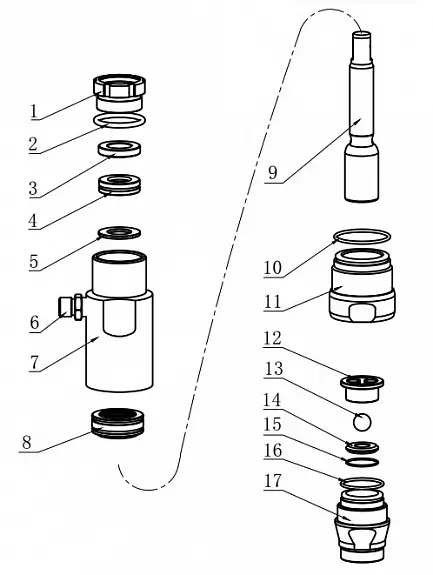 1
2
3
4
5
6
7
8
9
10
11
12
13
14
15
16
17