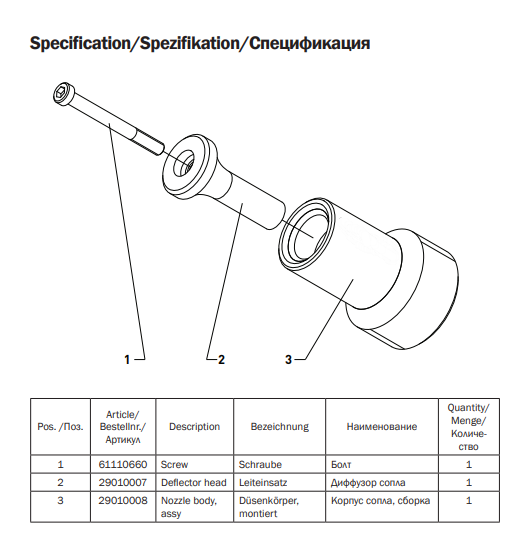 Specification/Spezifikation/Спецификация

1

2

3

| Pos. /Поз. | Article/ Bestellnr./ Артикул | Description | Bezeichnung | Наименование | Quantity/ Menge/ Количество |
|---|---|---|---|---|---|
| 1 | 61110660 | Screw | Schraube | Болт | 1 |
| 2 | 29010007 | Deflector head | Leiteinsatz | Диффузор сопла | 1 |
| 3 | 29010008 | Nozzle body, assy | Düsenkörper, montiert | Корпус сопла, сборка | 1 |