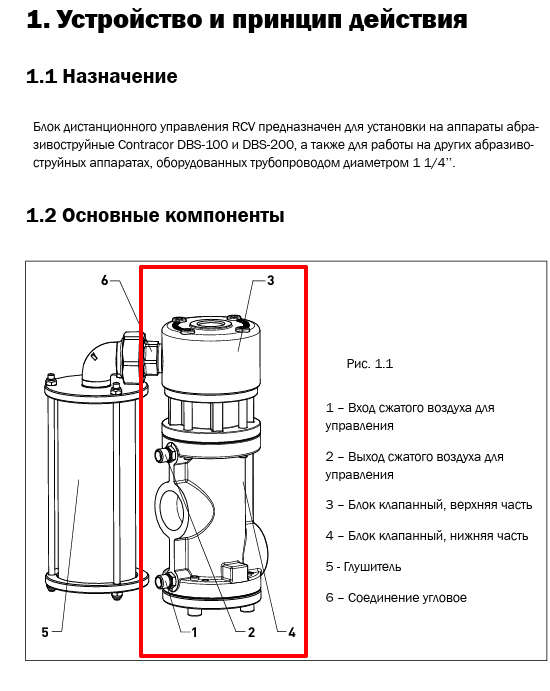 1. Устройство и принцип действия

1.1 Назначение

Блок дистанционного управления RCV предназначен для установки на аппараты абразивоструйные Contracor DBS-100 и DBS-200, а также для работы на других абразивоструйных аппаратах, оборудованных трубопроводом диаметром 1 1/4''.

1.2 Основные компоненты

6

3

5

1

2

4

Рис. 1.1

1 – Вход сжатого воздуха для управления

2 – Выход сжатого воздуха для управления

3 – Блок клапанный, верхняя часть

4 – Блок клапанный, нижняя часть

5 - Глушитель

6 – Соединение угловое