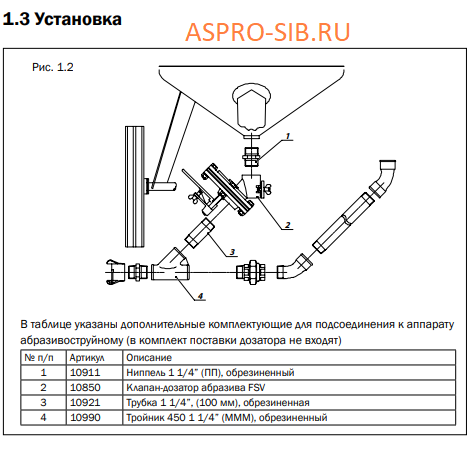 1.3 Установка

ASPRO-SIB.RU

Рис. 1.2

1

2

3

4

В таблице указаны дополнительные комплектующие для подсоединения к аппарату абразивоструйному (в комплект поставки дозатора не входят)

| № п/п | Артикул | Описание |
|---|---|---|
| 1 | 10911 | Ниппель 1 1/4" (ПП), обрезиненный |
| 2 | 10850 | Клапан-дозатор абразива FSV |
| 3 | 10921 | Трубка 1 1/4", (100 мм), обрезиненная |
| 4 | 10990 | Тройник 450 1 1/4" (МММ), обрезиненный |